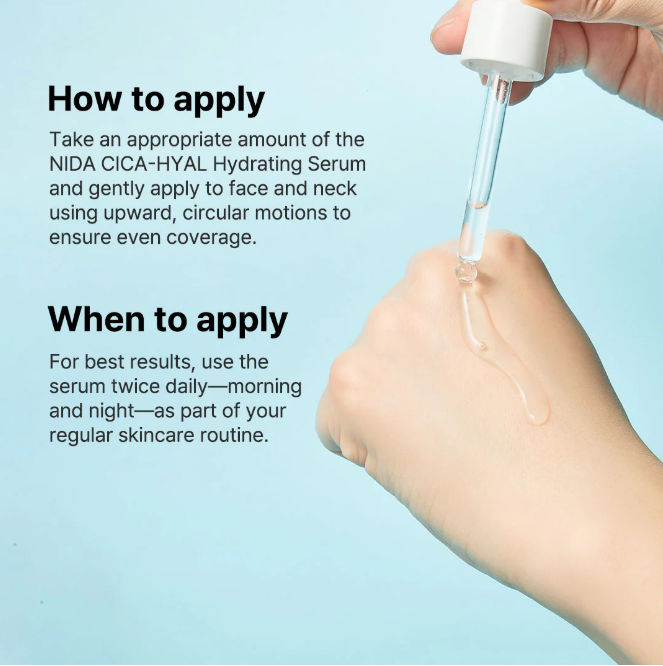 How to apply

Take an appropriate amount of the NIDA CICA-HYAL Hydrating Serum and gently apply to face and neck using upward, circular motions to ensure even coverage.

When to apply

For best results, use the serum twice daily—morning and night—as part of your regular skincare routine.